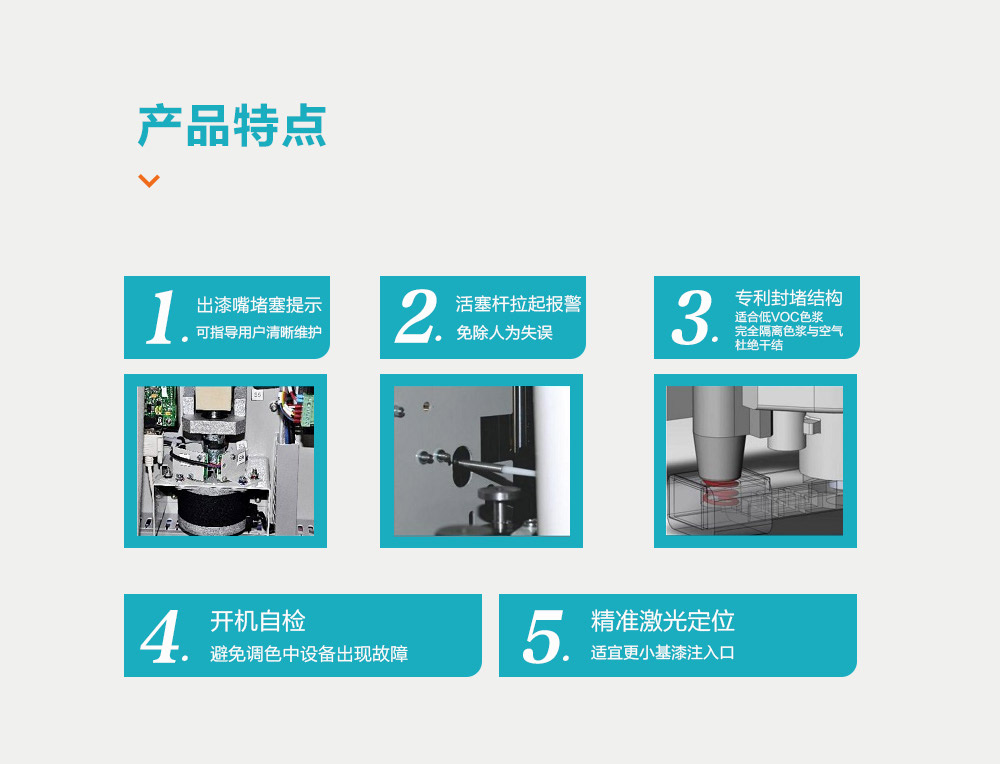 产品特点

1. 出漆嘴堵塞提示
可指导用户清晰维护

2. 活塞杆拉起报警
免除人为失误

3. 专利封堵结构
适合低VOC色浆
完全隔离色浆与空气
杜绝干结

4. 开机自检
避免调色中设备出现故障

5. 精准激光定位
适宜更小基漆注入口